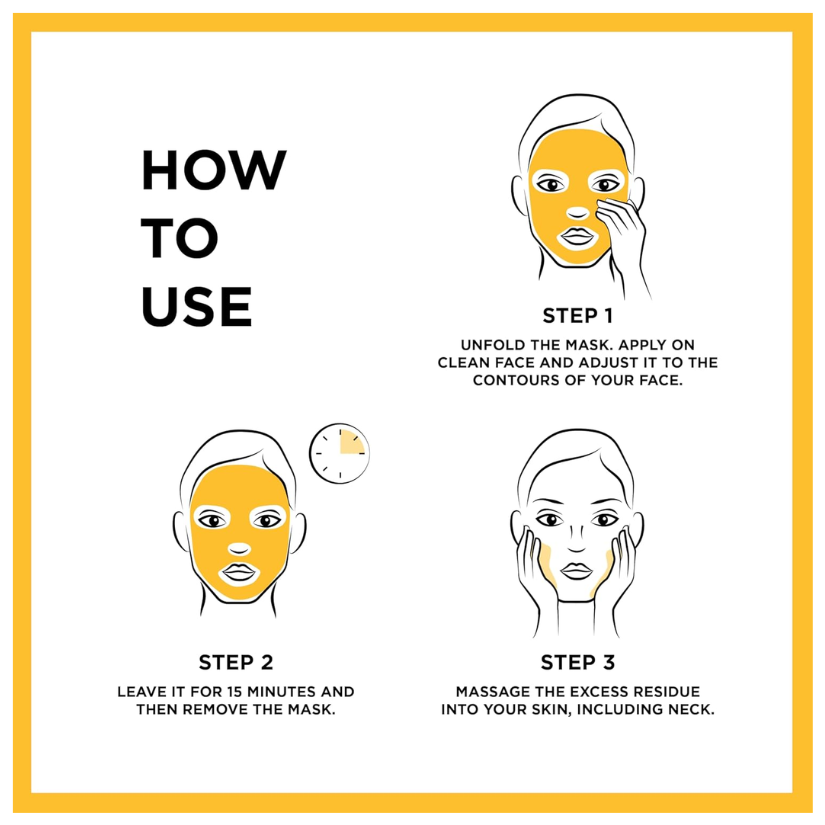 HOW TO USE

STEP 1

UNFOLD THE MASK. APPLY ON CLEAN FACE AND ADJUST IT TO THE CONTOURS OF YOUR FACE.

STEP 2

LEAVE IT FOR 15 MINUTES AND THEN REMOVE THE MASK.

STEP 3

MASSAGE THE EXCESS RESIDUE INTO YOUR SKIN, INCLUDING NECK.